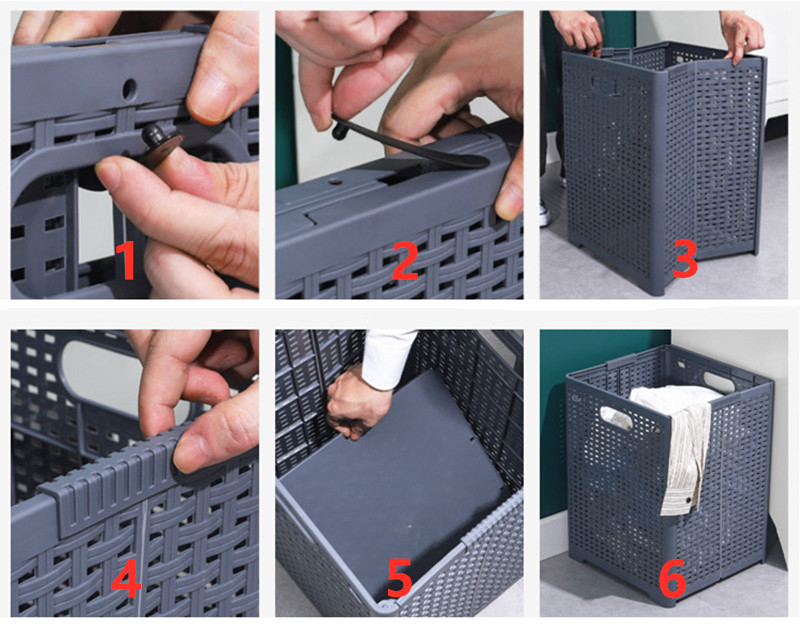 1
2
3
4
5
6